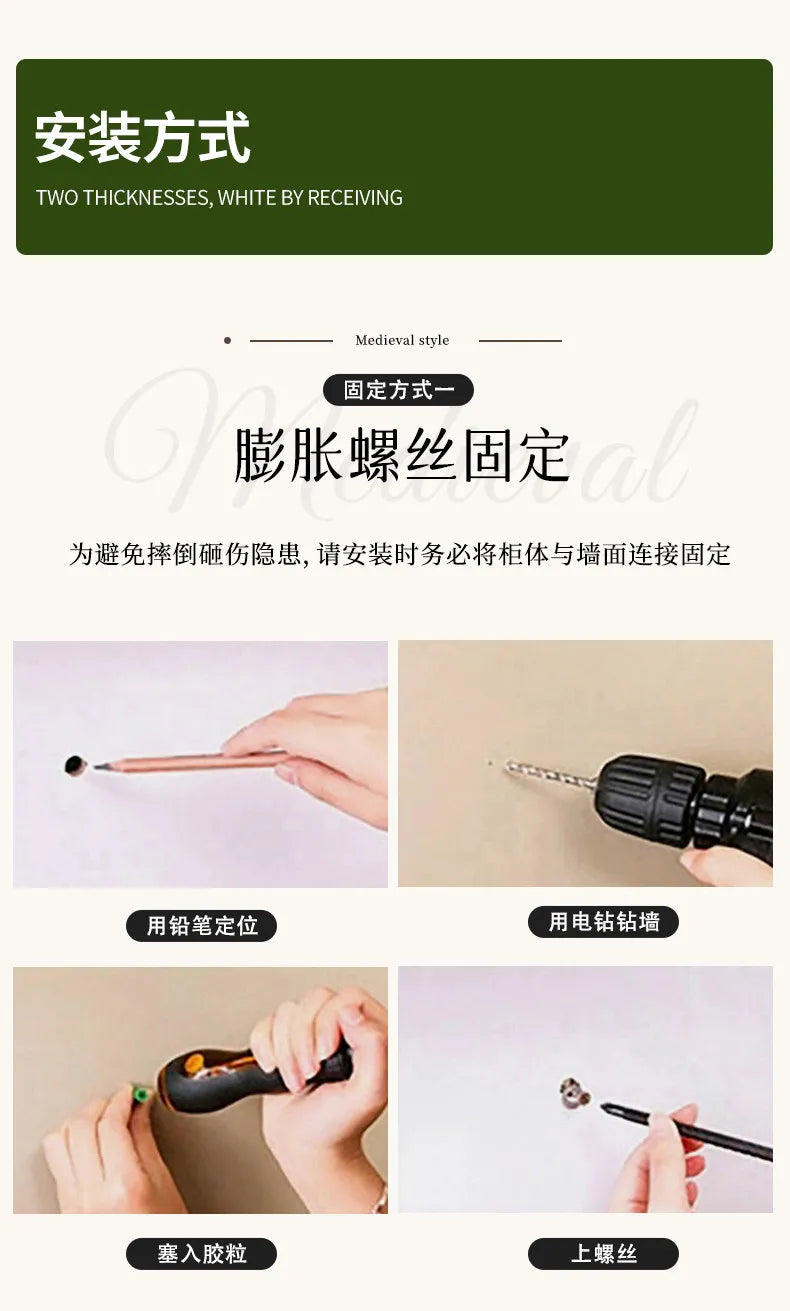 安装方式
TWO THICKNESSES, WHITE BY RECEIVING

Medieval style

Medieval

固定方式一

膨胀螺丝固定

为避免摔倒砸伤隐患, 请安装时务必将柜体与墙面连接固定

用铅笔定位

用电钻钻墙

塞入胶粒

上螺丝